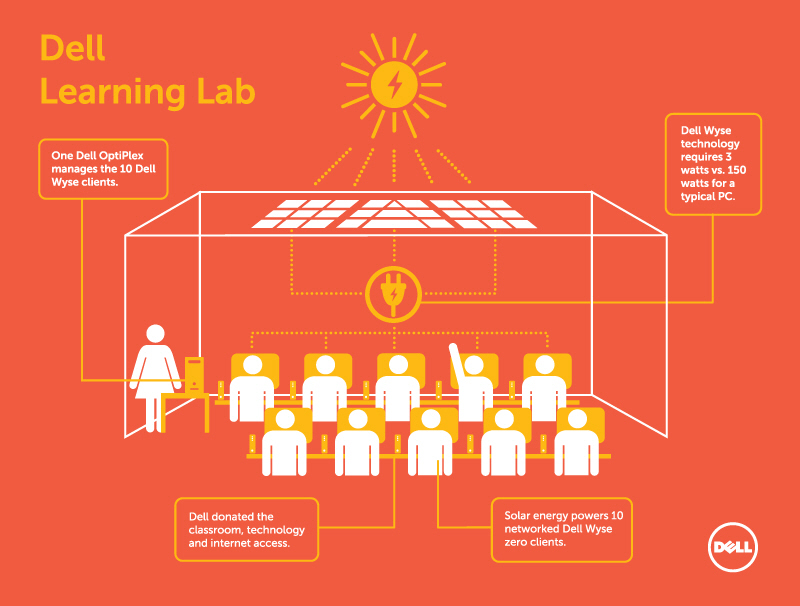 Dell
Learning Lab

One Dell OptiPlex manages the 10 Dell Wyse clients.

Dell Wyse technology requires 3 watts vs. 150 watts for a typical PC.

Dell donated the classroom, technology and internet access.

Solar energy powers 10 networked Dell Wyse zero clients.

DELL